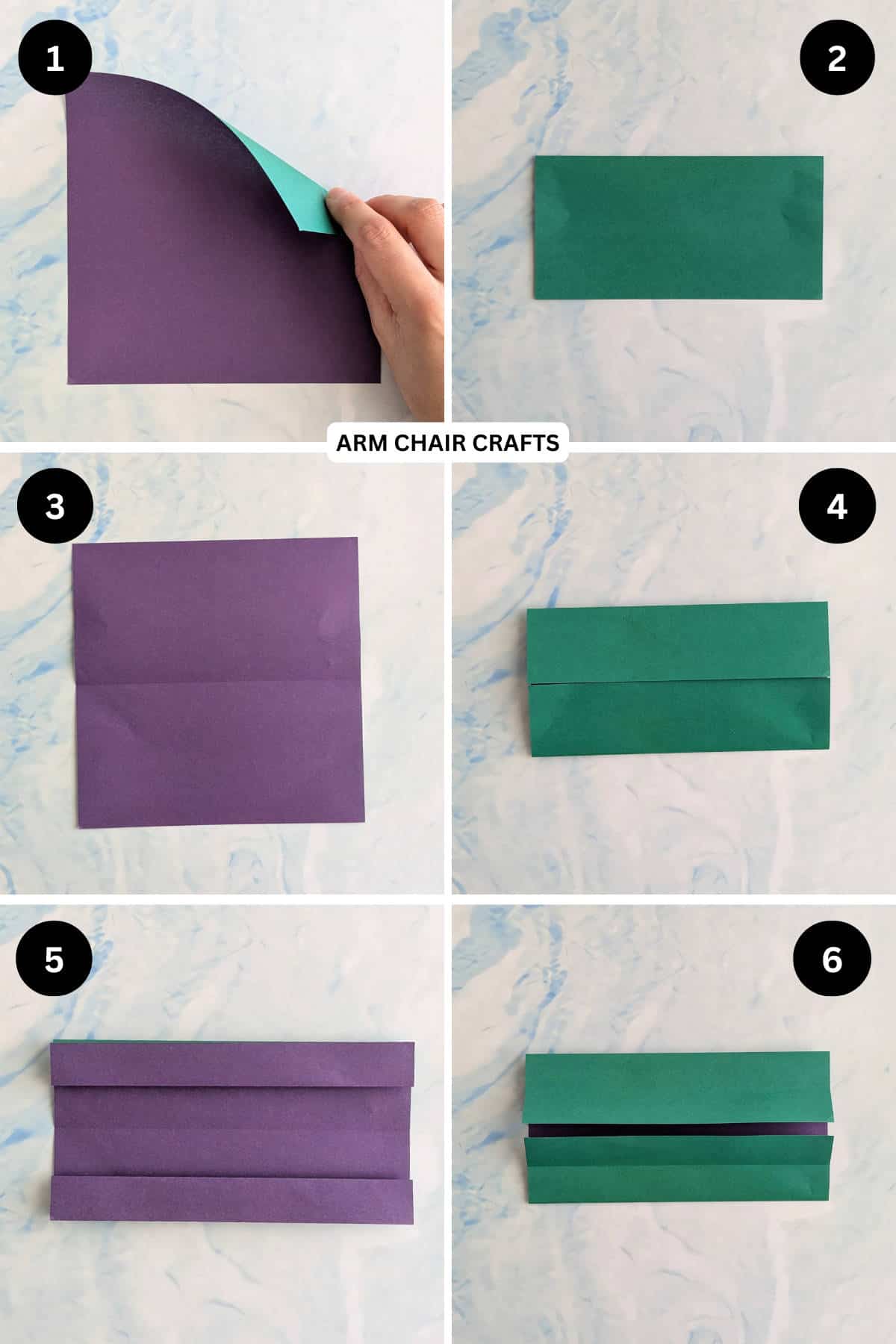 1

2

ARM CHAIR CRAFTS

3

4

5

6