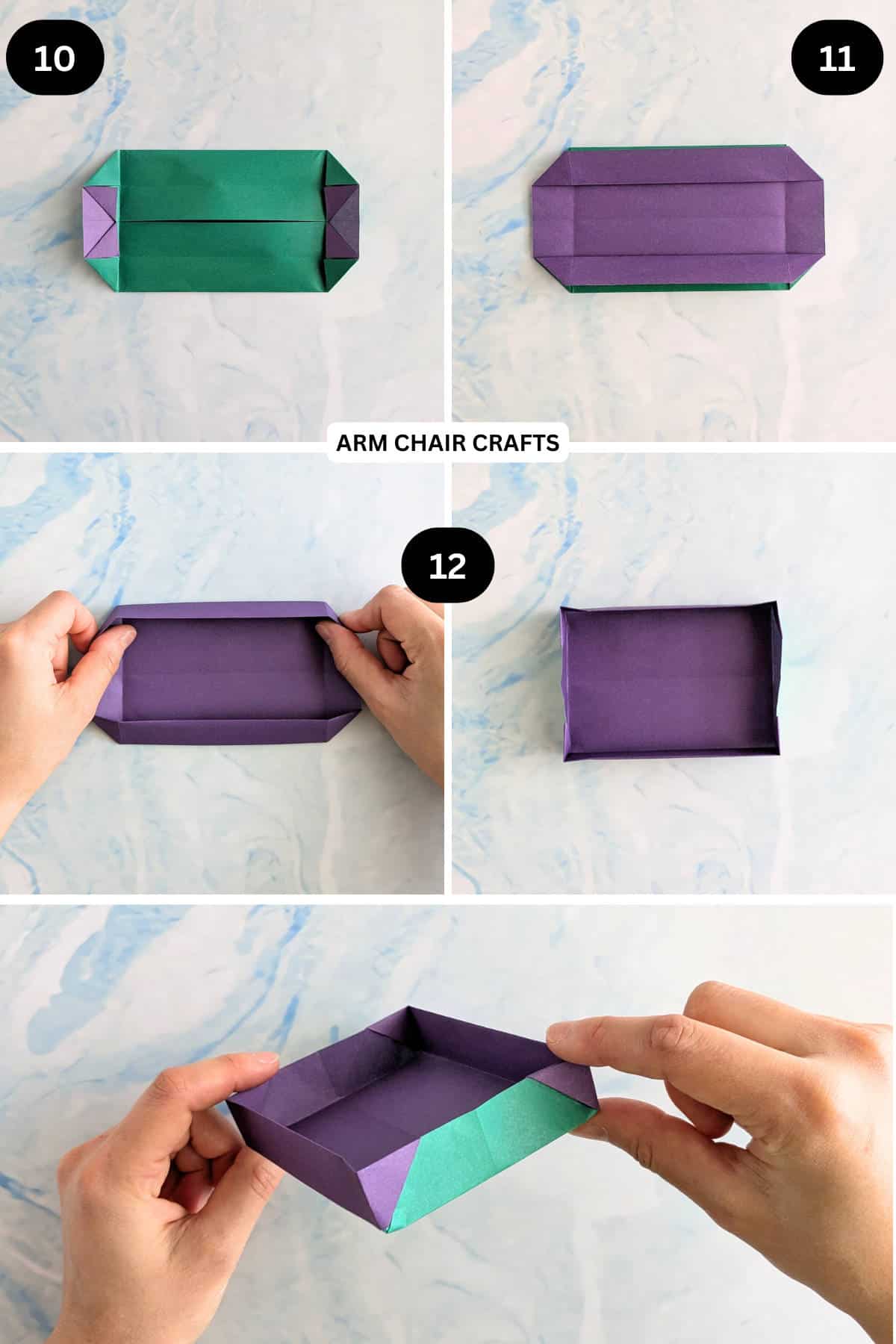 10

11

ARM CHAIR CRAFTS

12