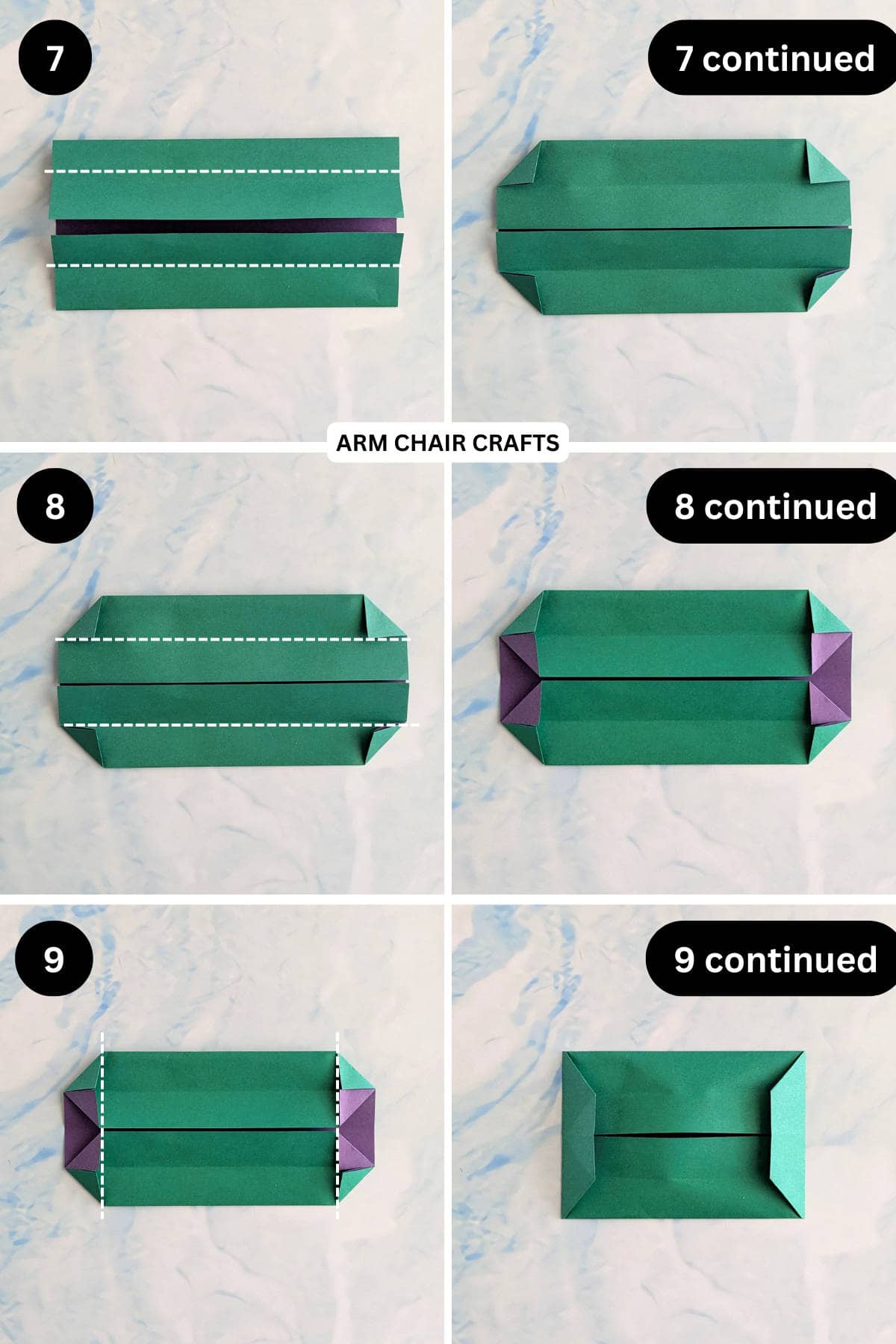 7

7 continued

ARM CHAIR CRAFTS

8

8 continued

9

9 continued