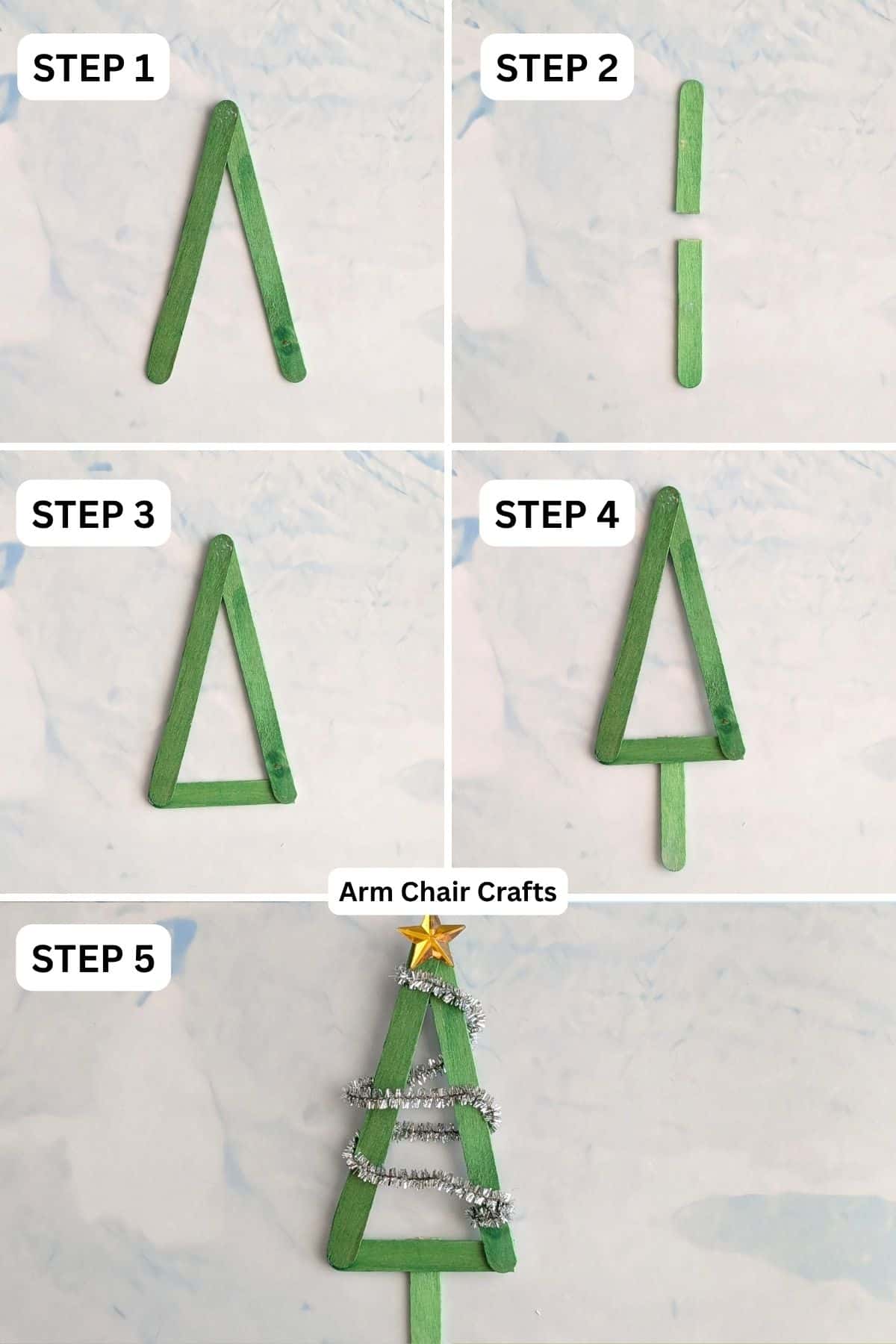 STEP 1

STEP 2

STEP 3

STEP 4

Arm Chair Crafts

STEP 5