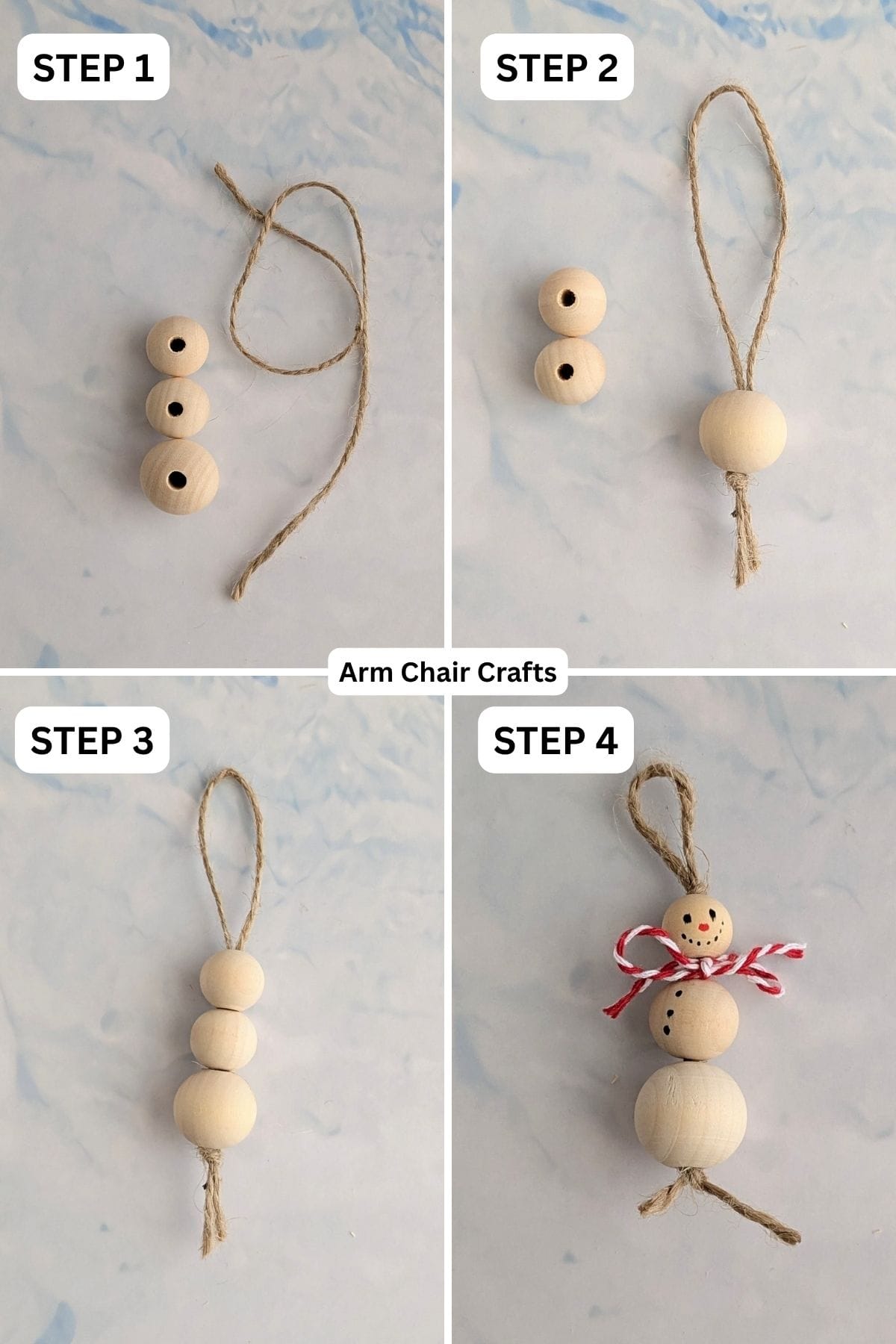 STEP 1

STEP 2

Arm Chair Crafts

STEP 3

STEP 4