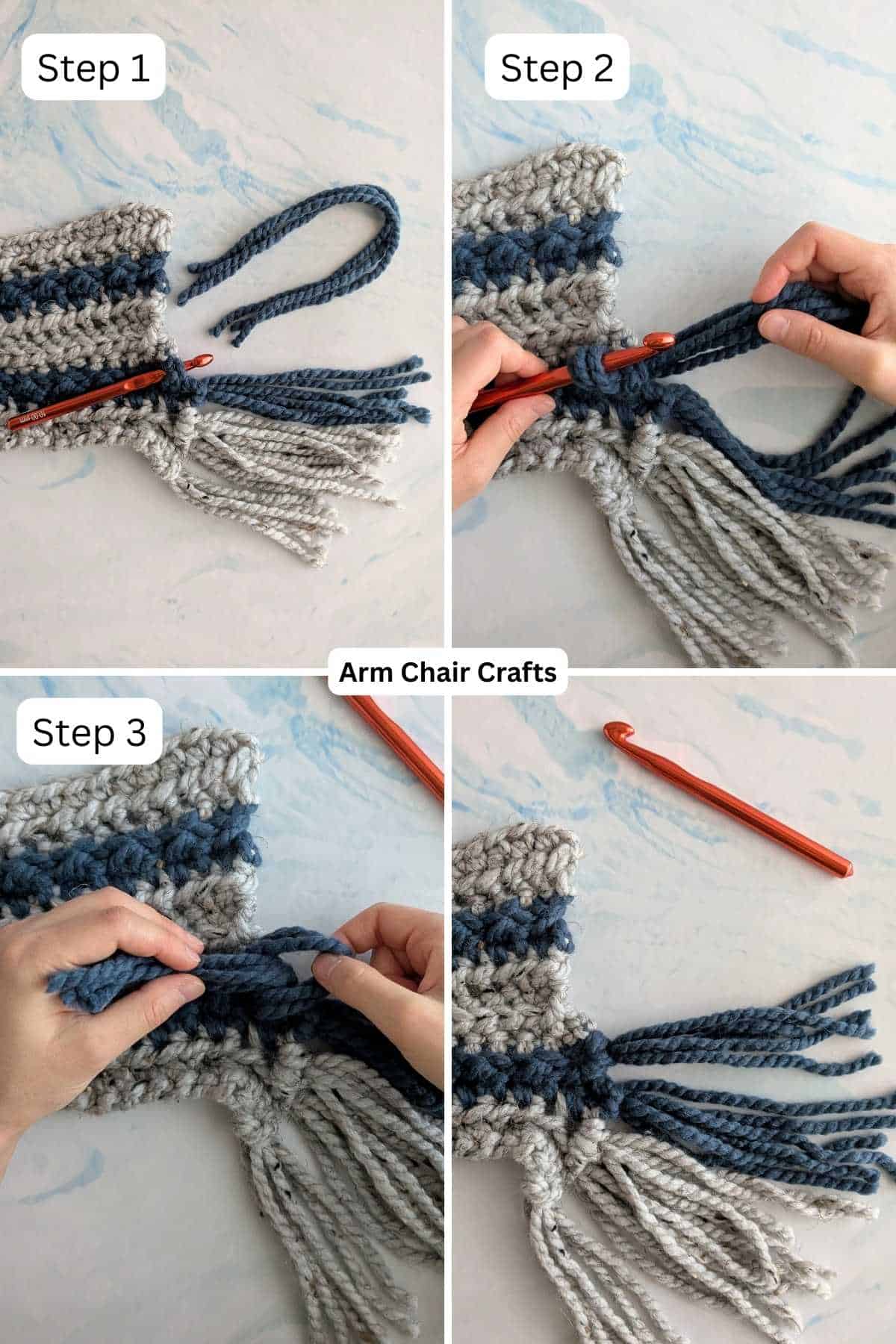 Step 1

Step 2

Arm Chair Crafts

Step 3