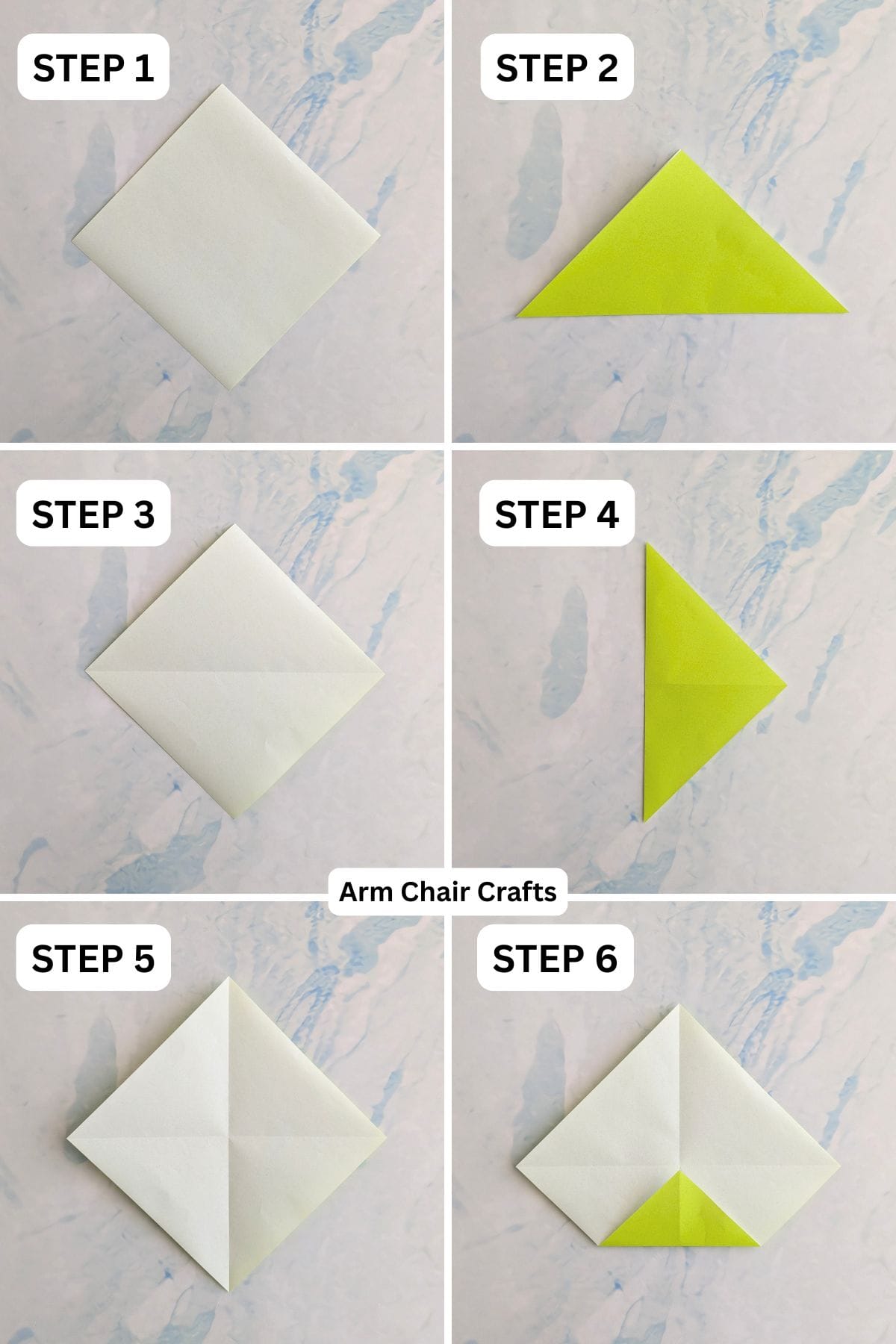 STEP 1

STEP 2

STEP 3

STEP 4

Arm Chair Crafts

STEP 5

STEP 6