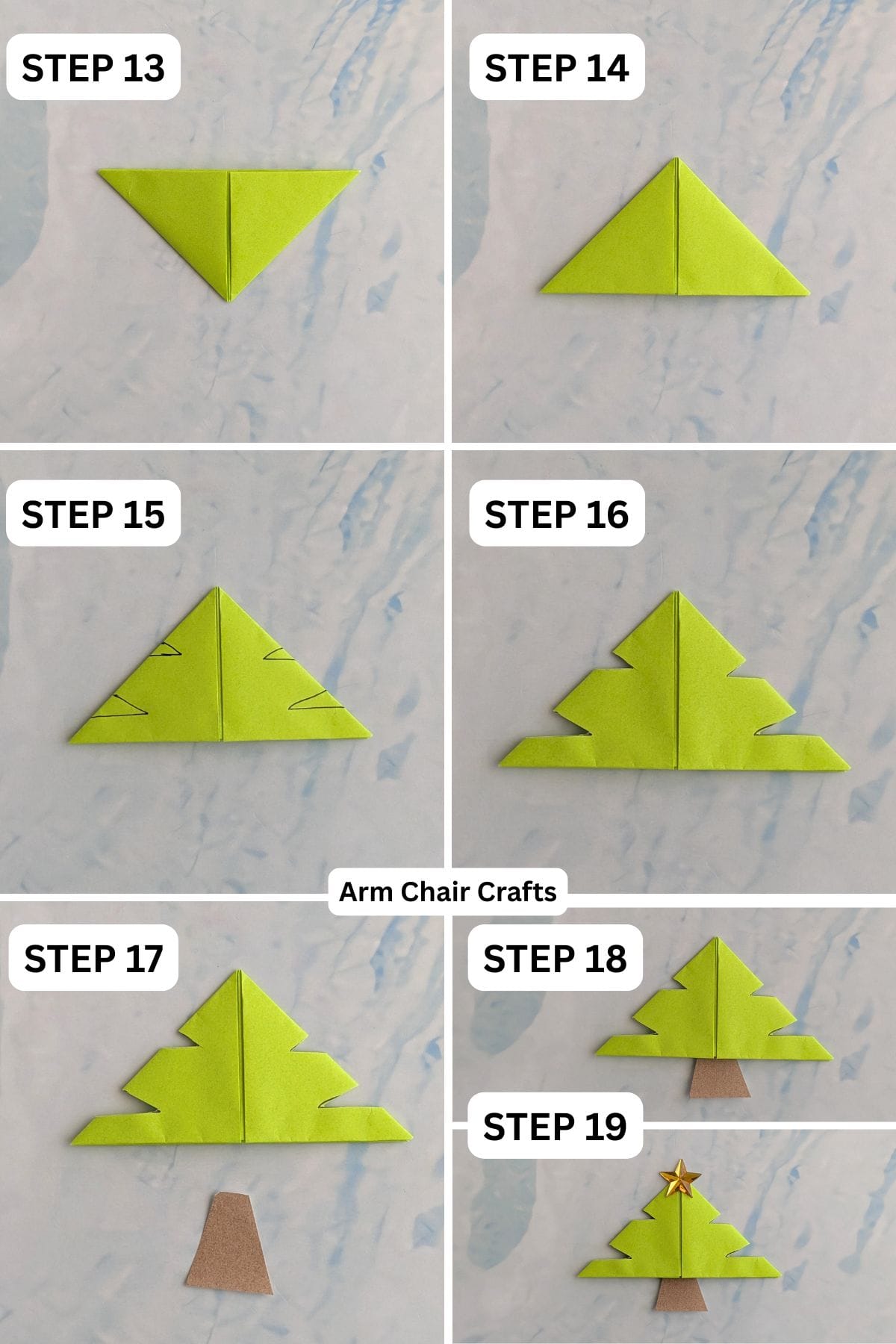 STEP 13

STEP 14

STEP 15

STEP 16

Arm Chair Crafts

STEP 17

STEP 18

STEP 19