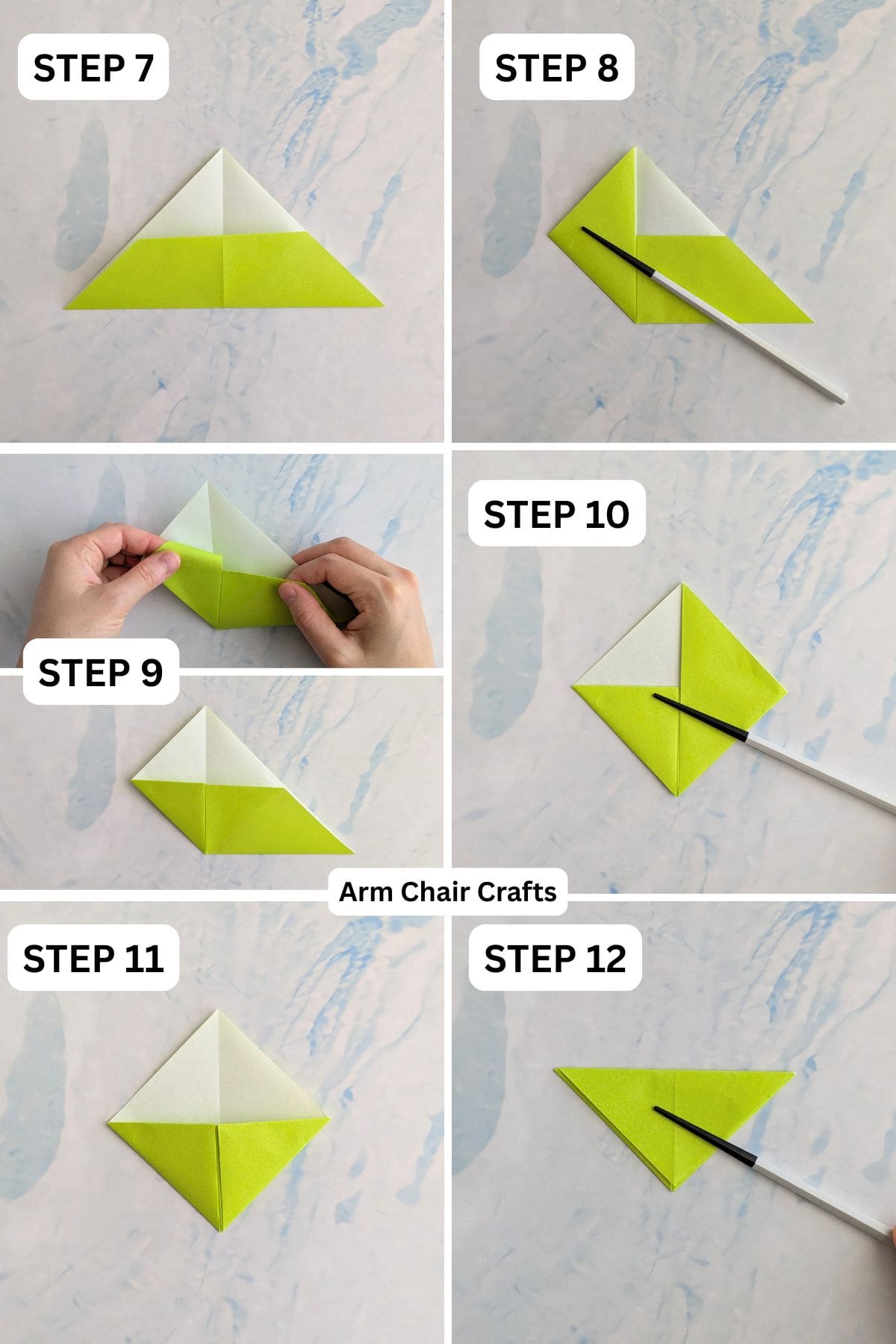 STEP 7

STEP 8

STEP 9

STEP 10

Arm Chair Crafts

STEP 11

STEP 12