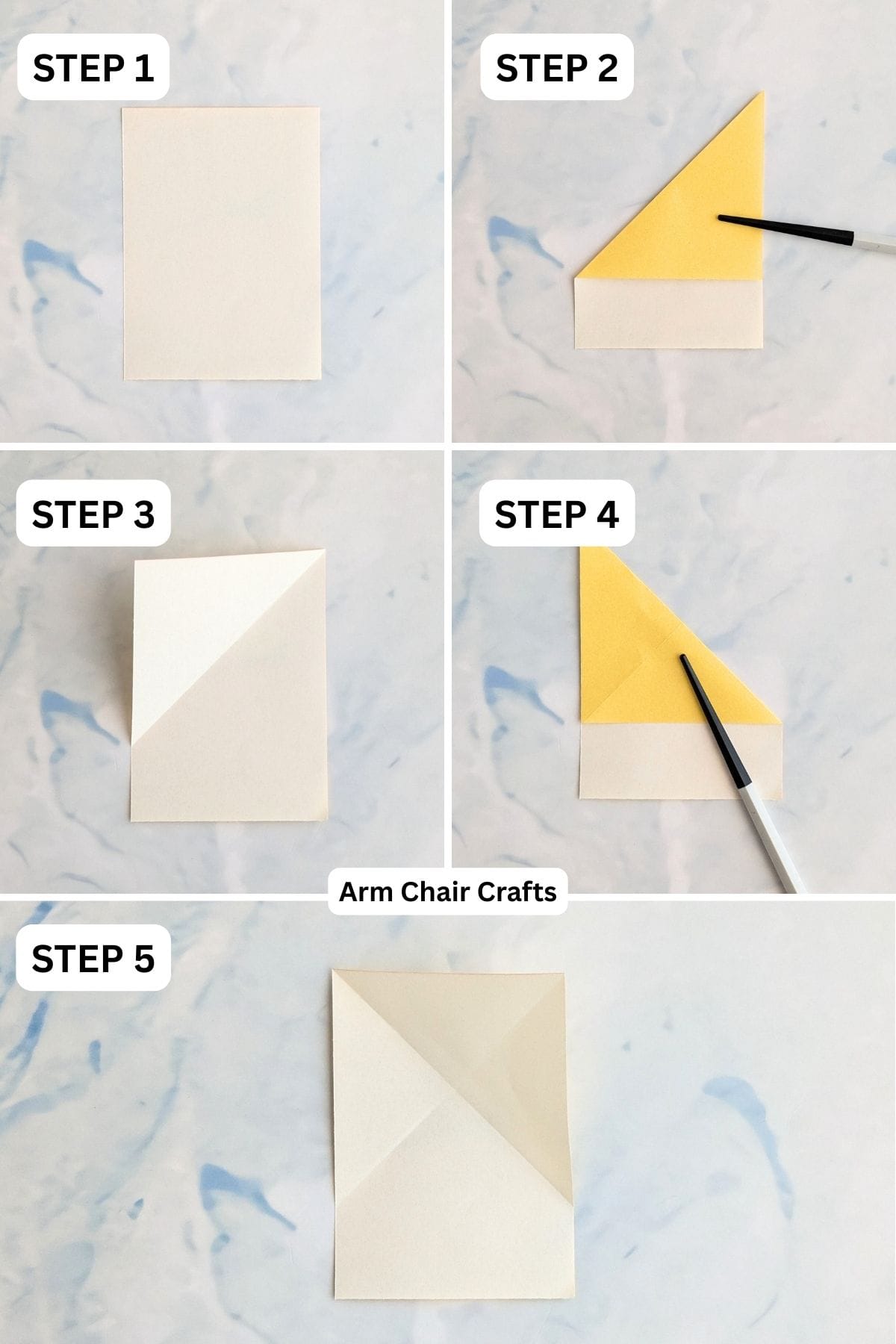 STEP 1

STEP 2

STEP 3

STEP 4

Arm Chair Crafts

STEP 5