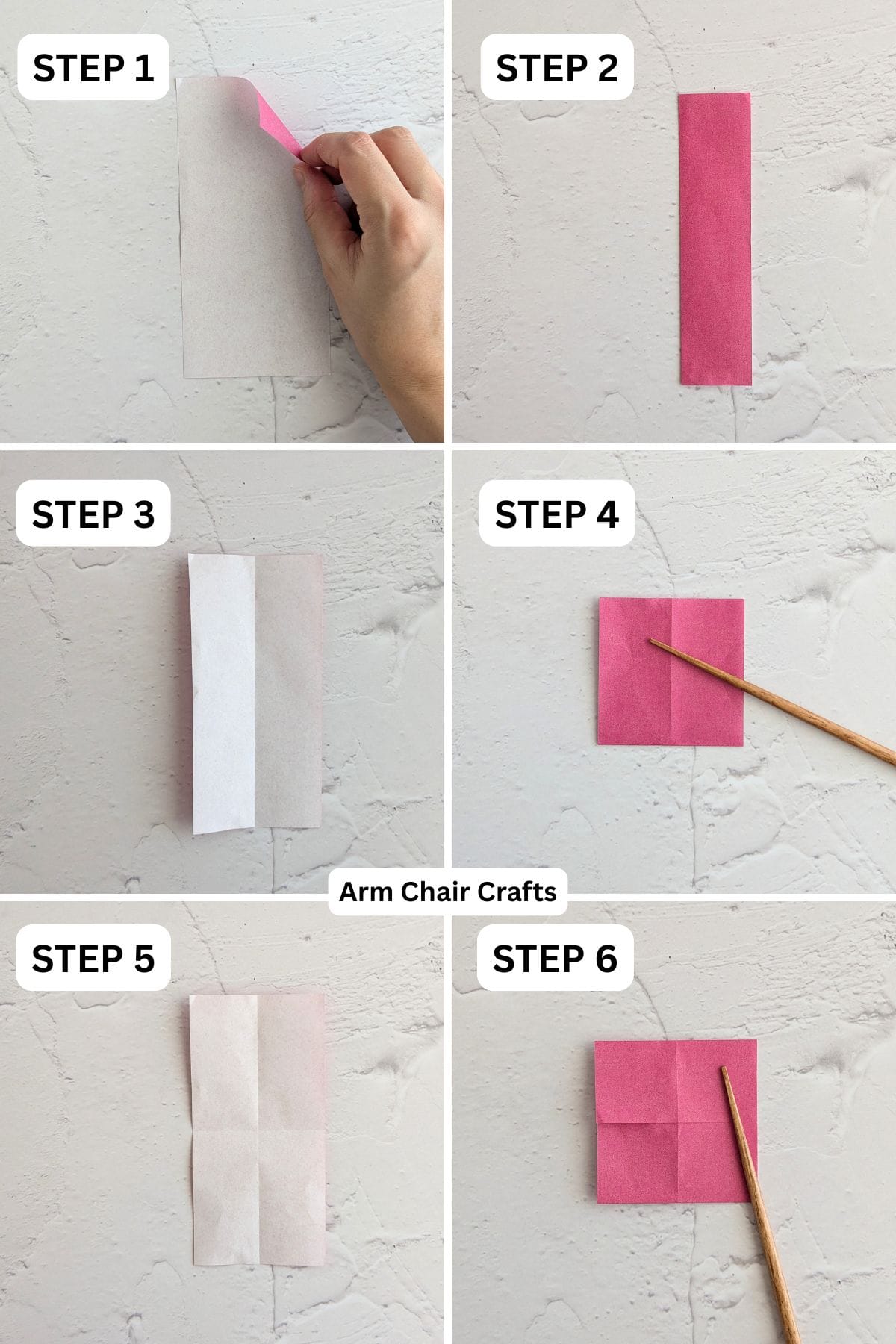 STEP 1

STEP 2

STEP 3

STEP 4

Arm Chair Crafts

STEP 5

STEP 6