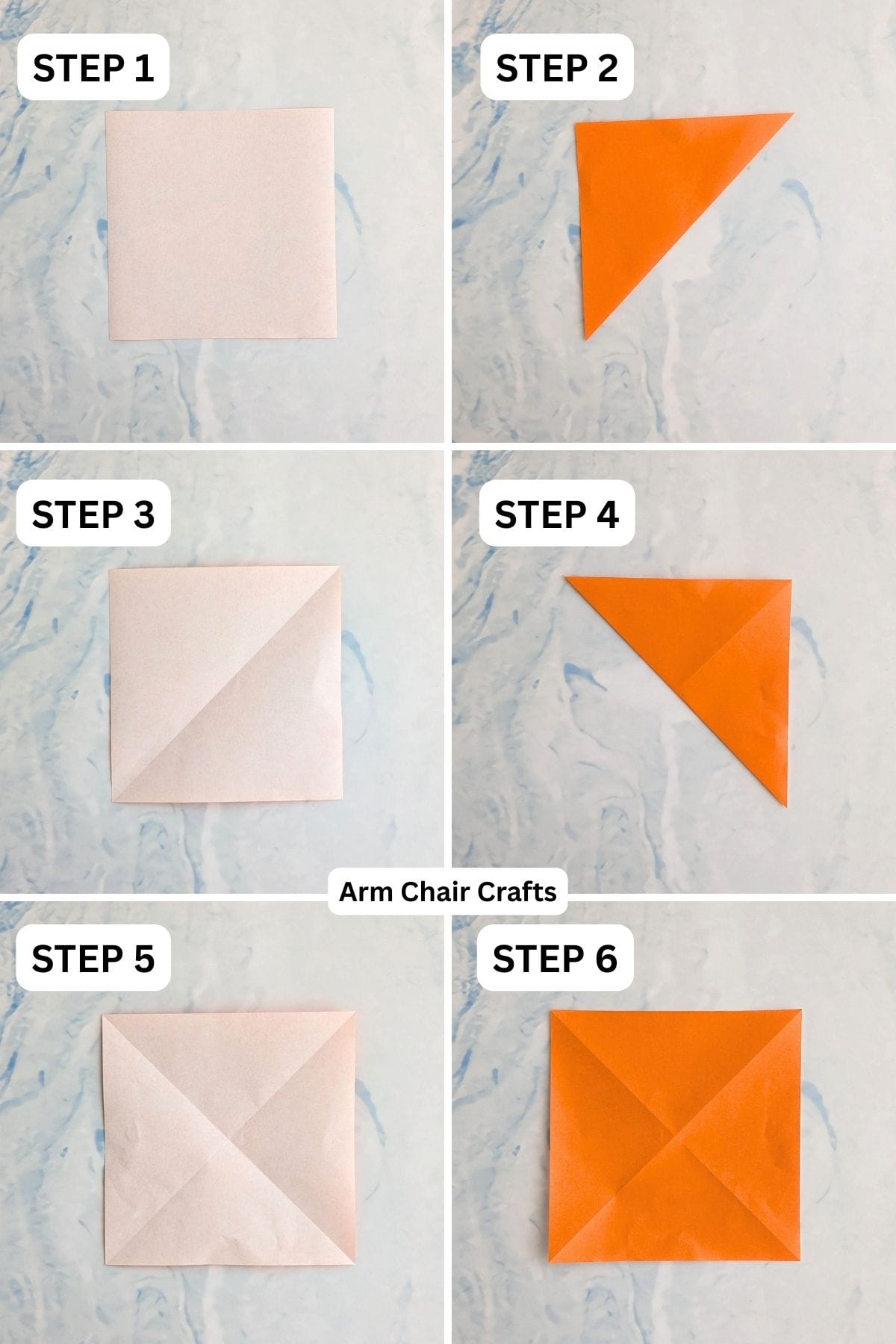 STEP 1

STEP 2

STEP 3

STEP 4

Arm Chair Crafts

STEP 5

STEP 6