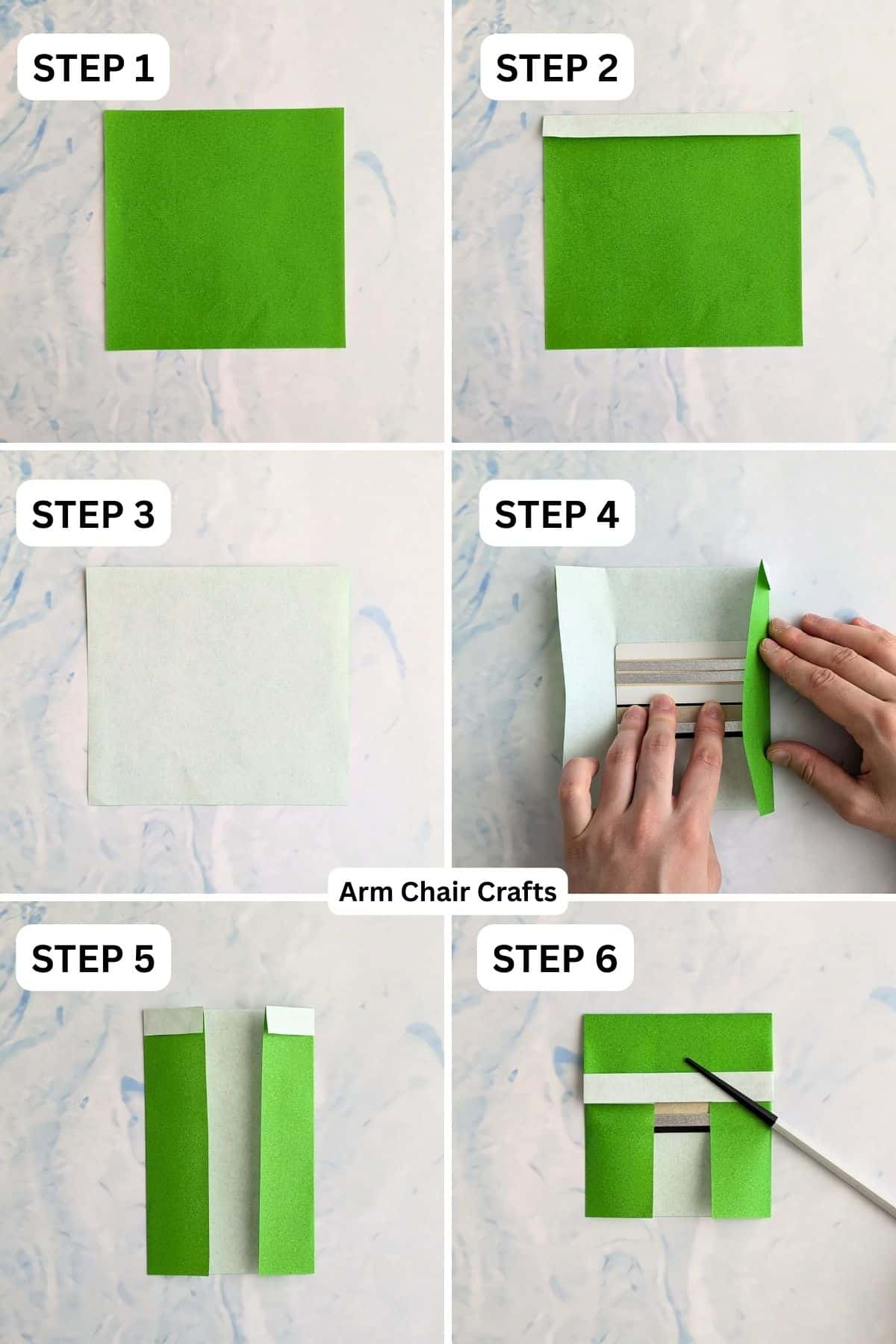 STEP 1

STEP 2

STEP 3

STEP 4

Arm Chair Crafts

STEP 5

STEP 6