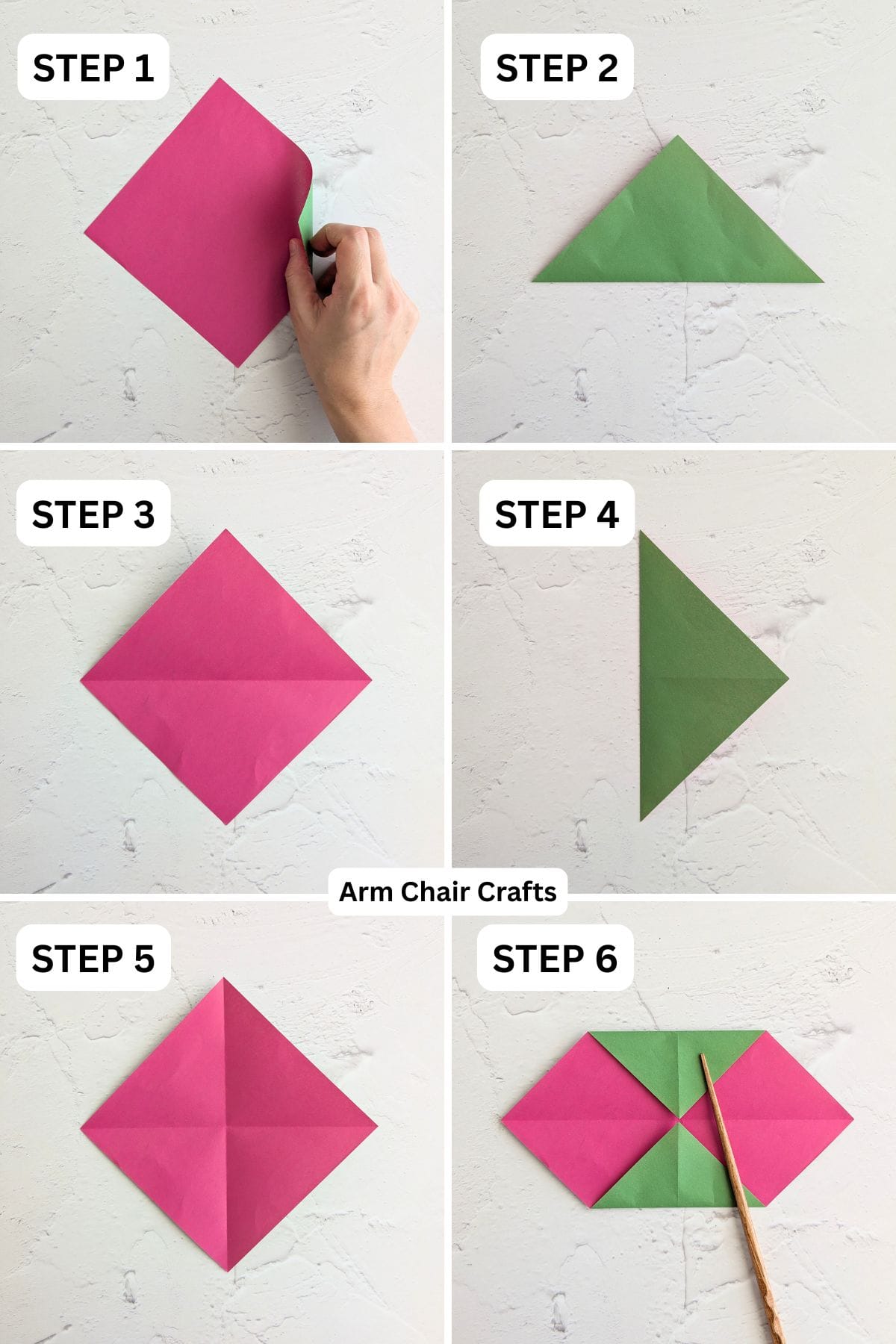 STEP 1

STEP 2

STEP 3

STEP 4

Arm Chair Crafts

STEP 5

STEP 6