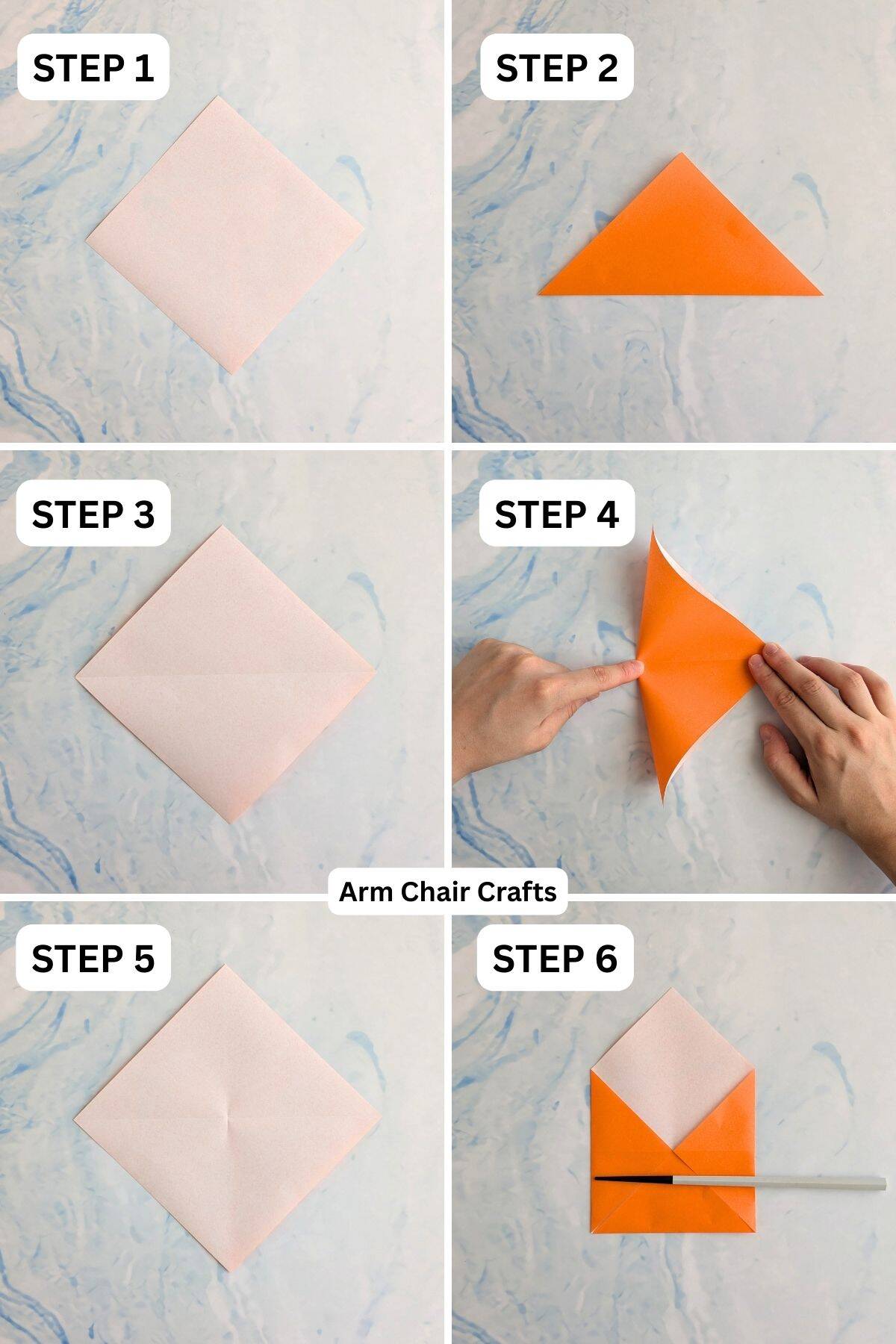 STEP 1

STEP 2

STEP 3

STEP 4

Arm Chair Crafts

STEP 5

STEP 6