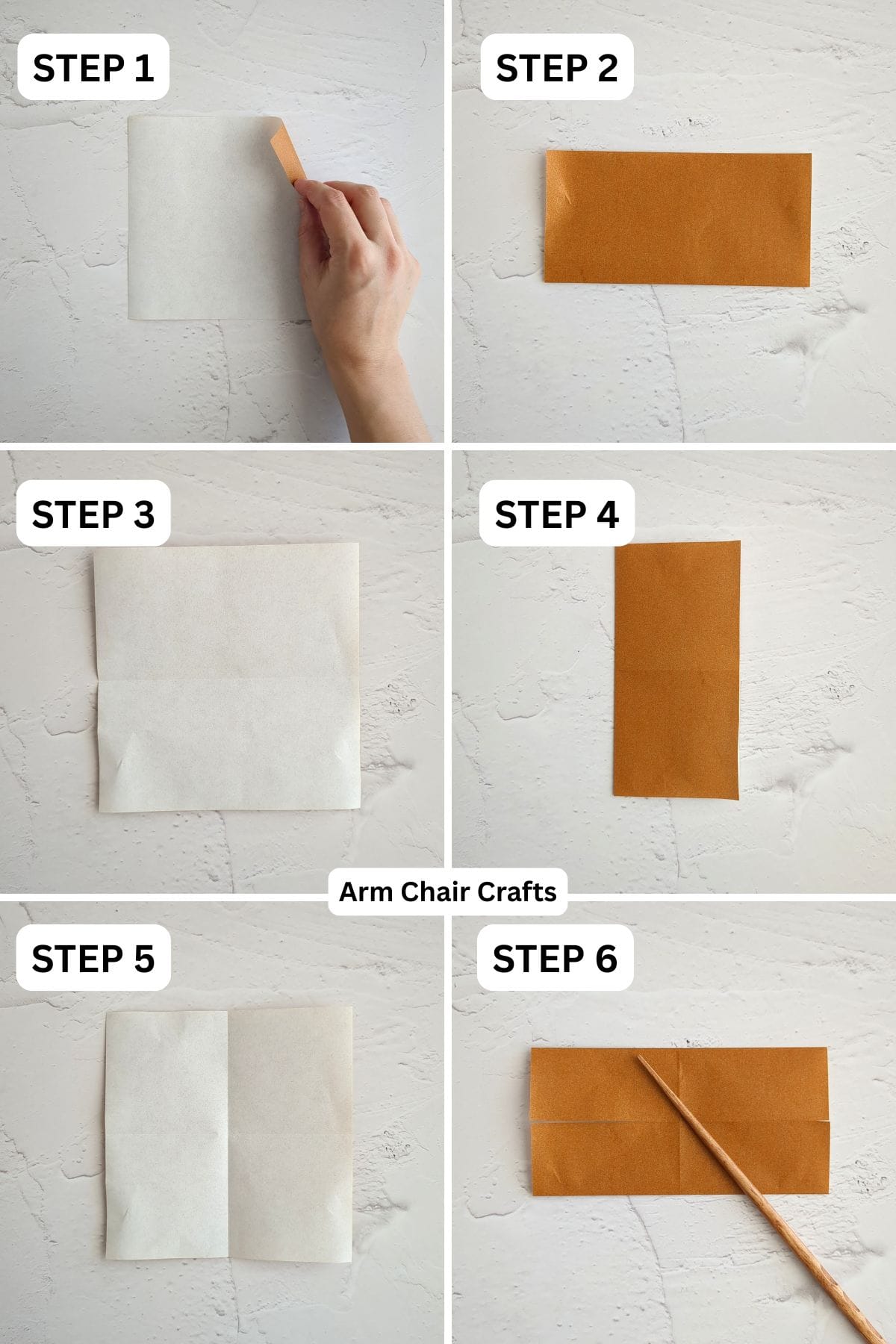 STEP 1

STEP 2

STEP 3

STEP 4

Arm Chair Crafts

STEP 5

STEP 6