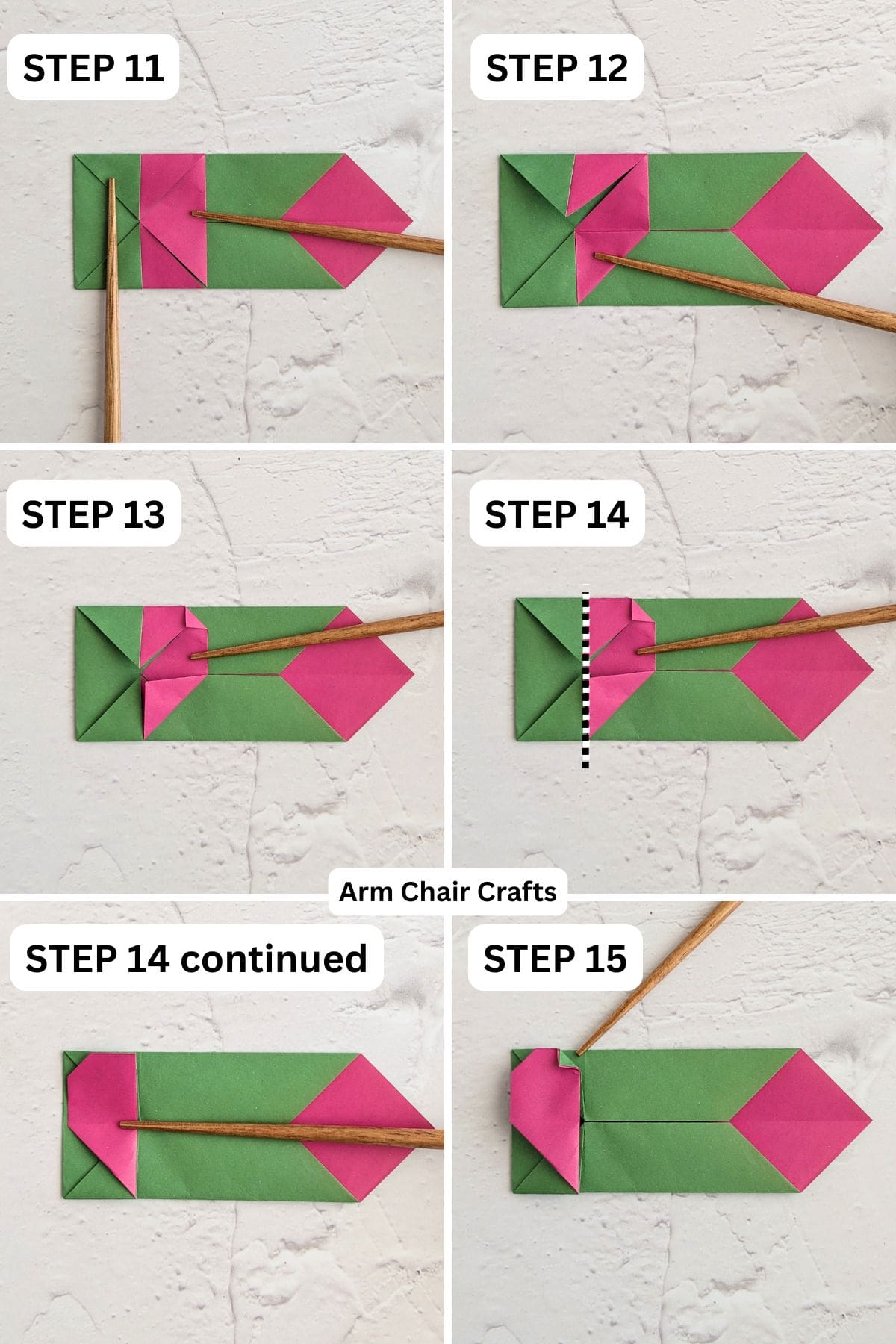 STEP 11

STEP 12

STEP 13

STEP 14

Arm Chair Crafts

STEP 14 continued

STEP 15