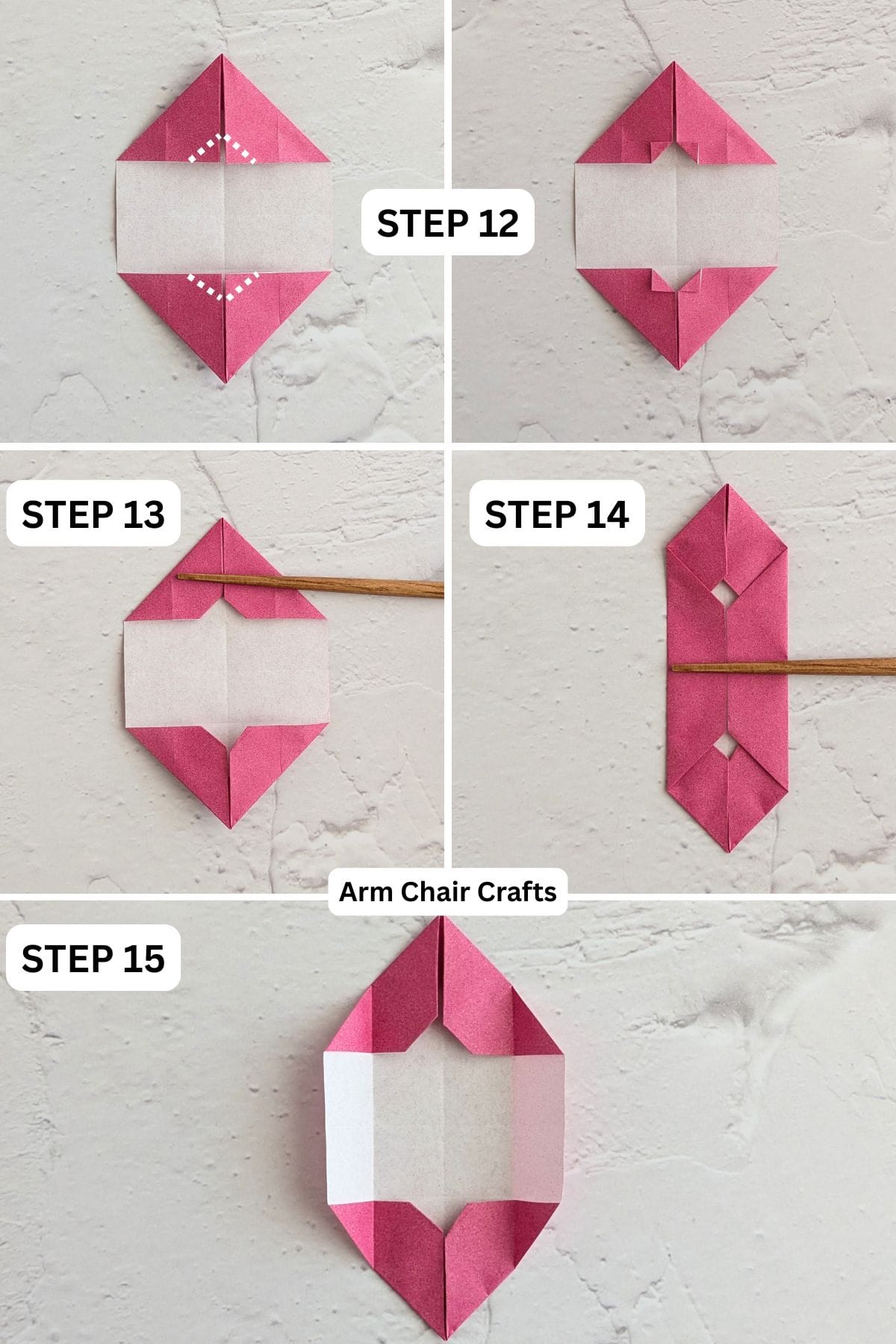 STEP 12

STEP 13

STEP 14

Arm Chair Crafts

STEP 15