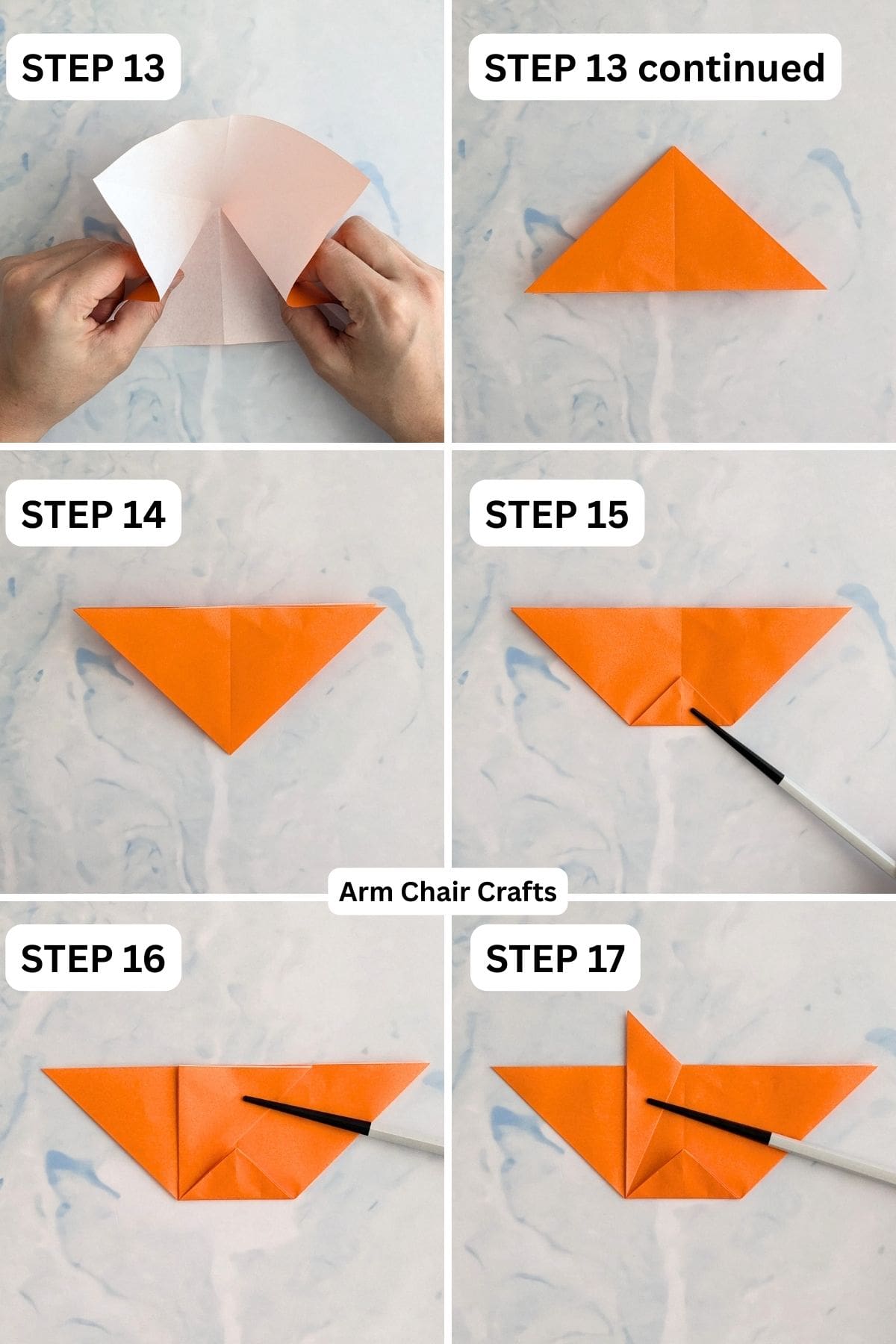 STEP 13

STEP 13 continued

STEP 14

STEP 15

Arm Chair Crafts

STEP 16

STEP 17