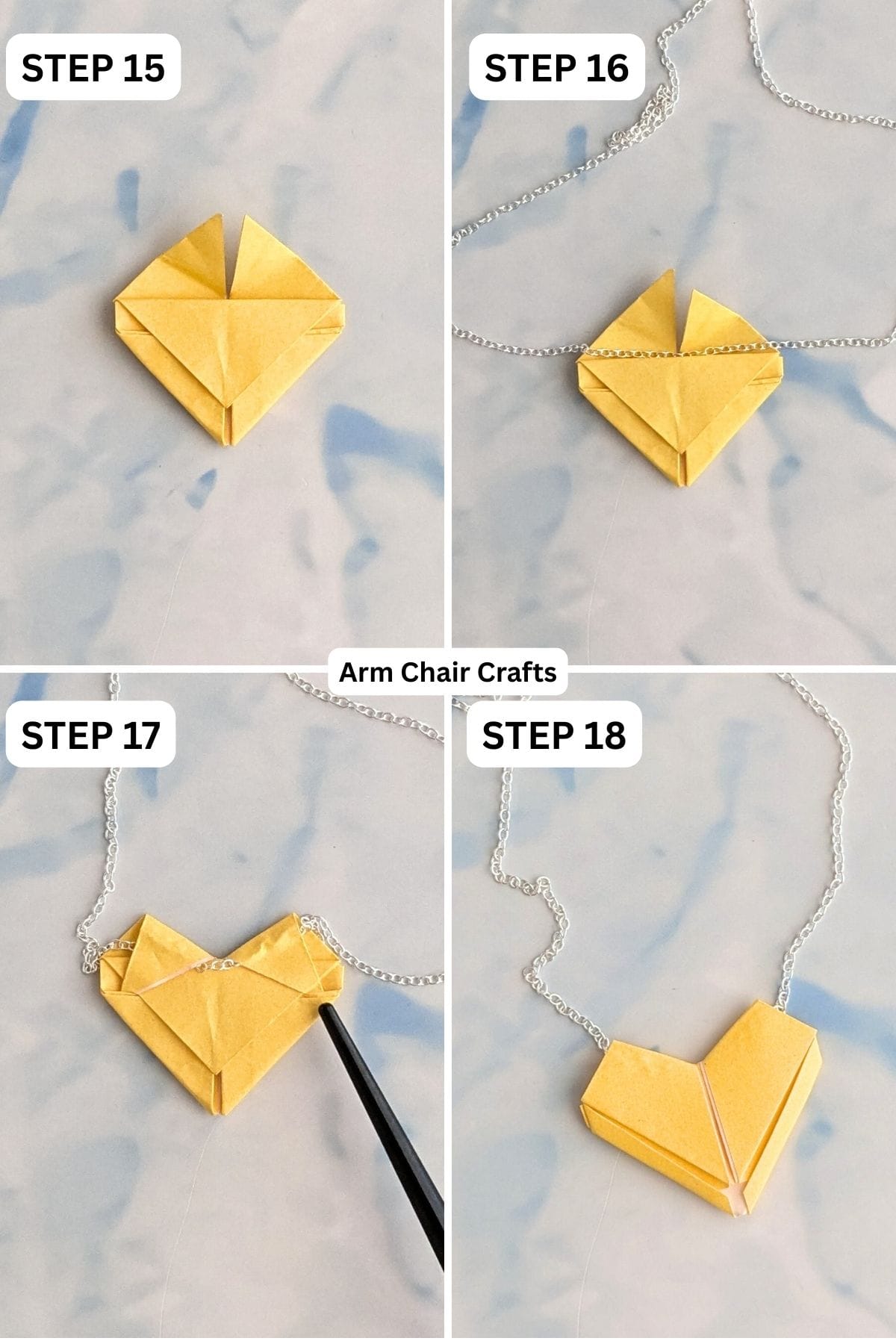 STEP 15

STEP 16

Arm Chair Crafts

STEP 17

STEP 18