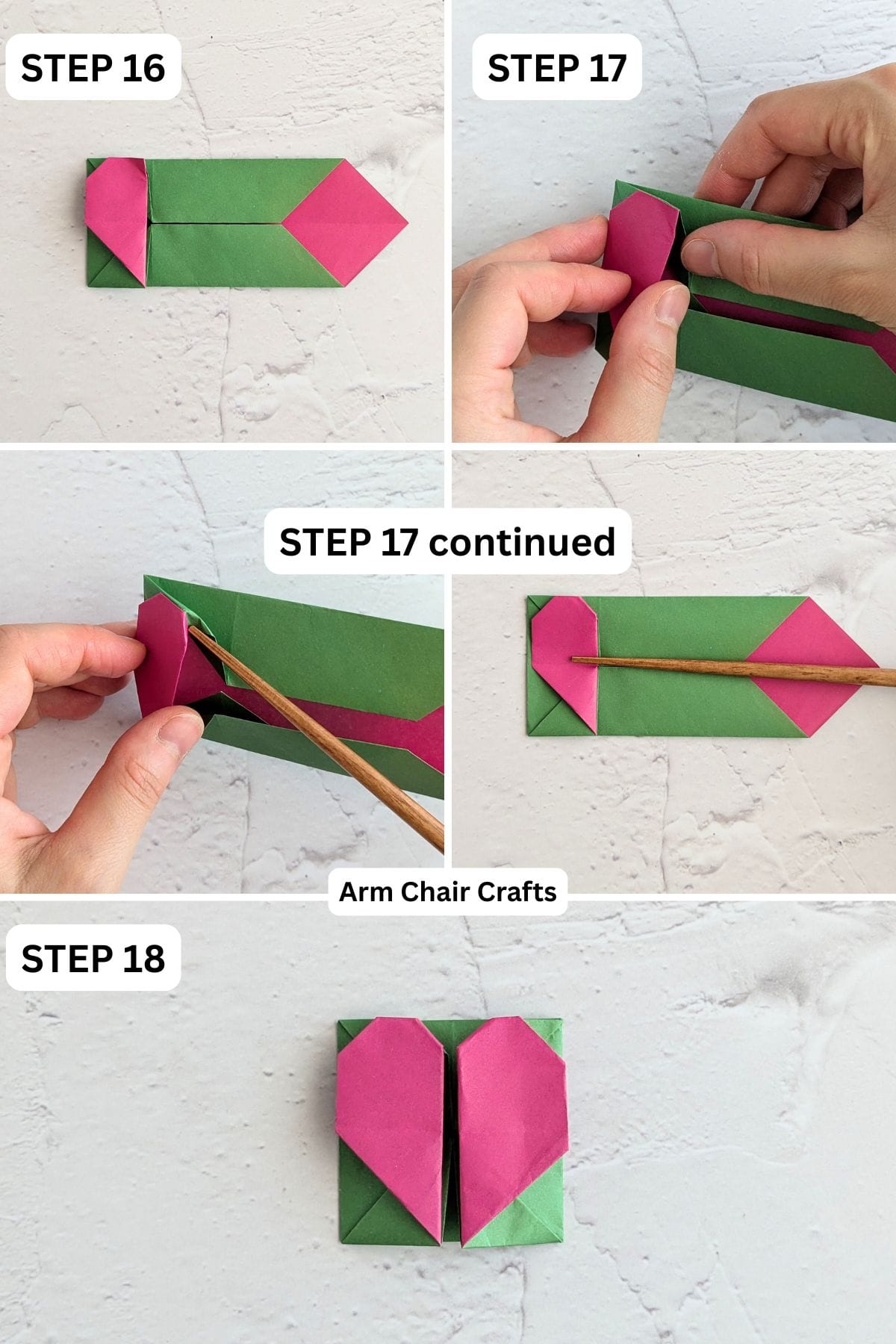 STEP 16

STEP 17

STEP 17 continued

Arm Chair Crafts

STEP 18