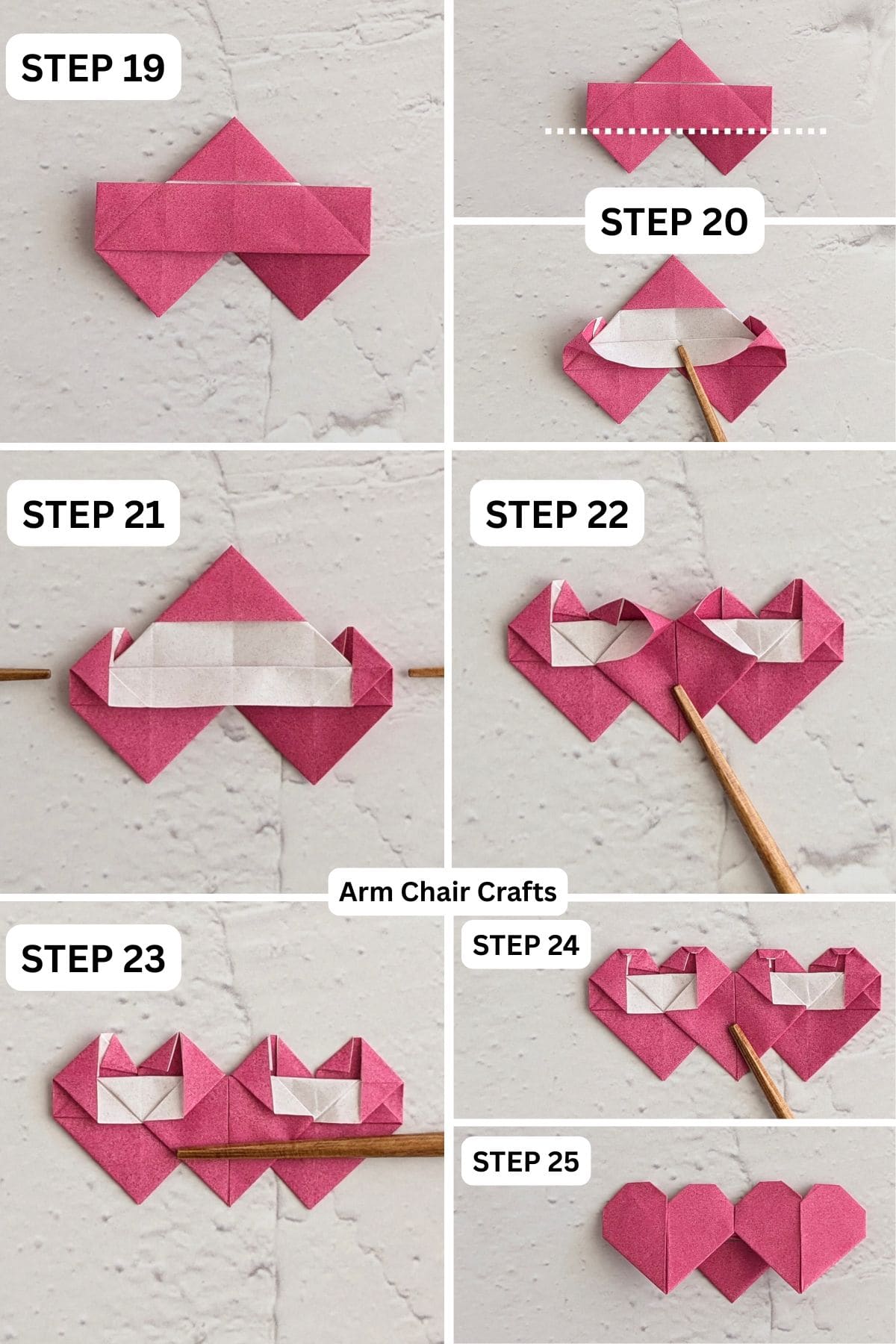 STEP 19

STEP 20

STEP 21

STEP 22

Arm Chair Crafts

STEP 23

STEP 24

STEP 25