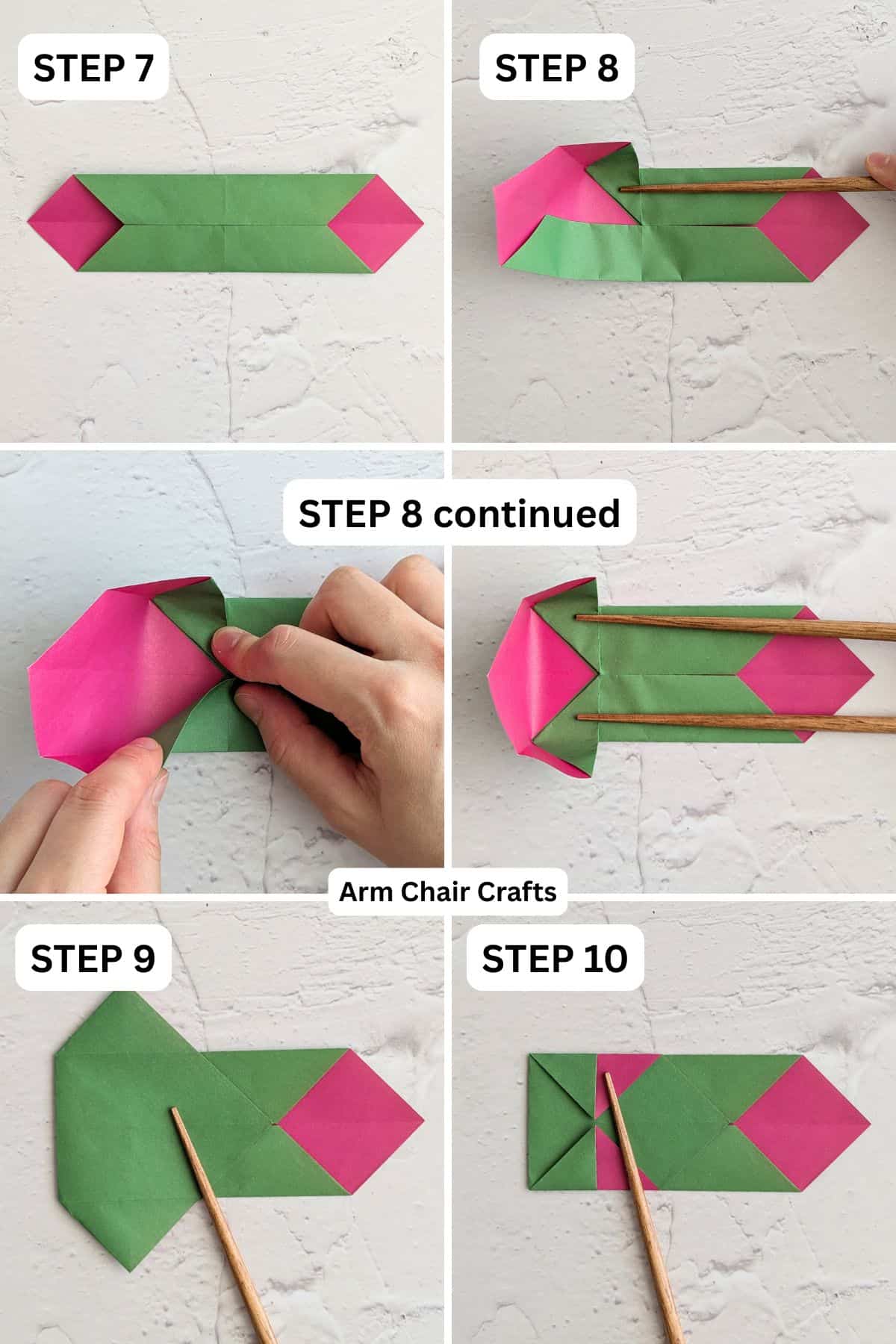 STEP 7

STEP 8

STEP 8 continued

Arm Chair Crafts

STEP 9

STEP 10