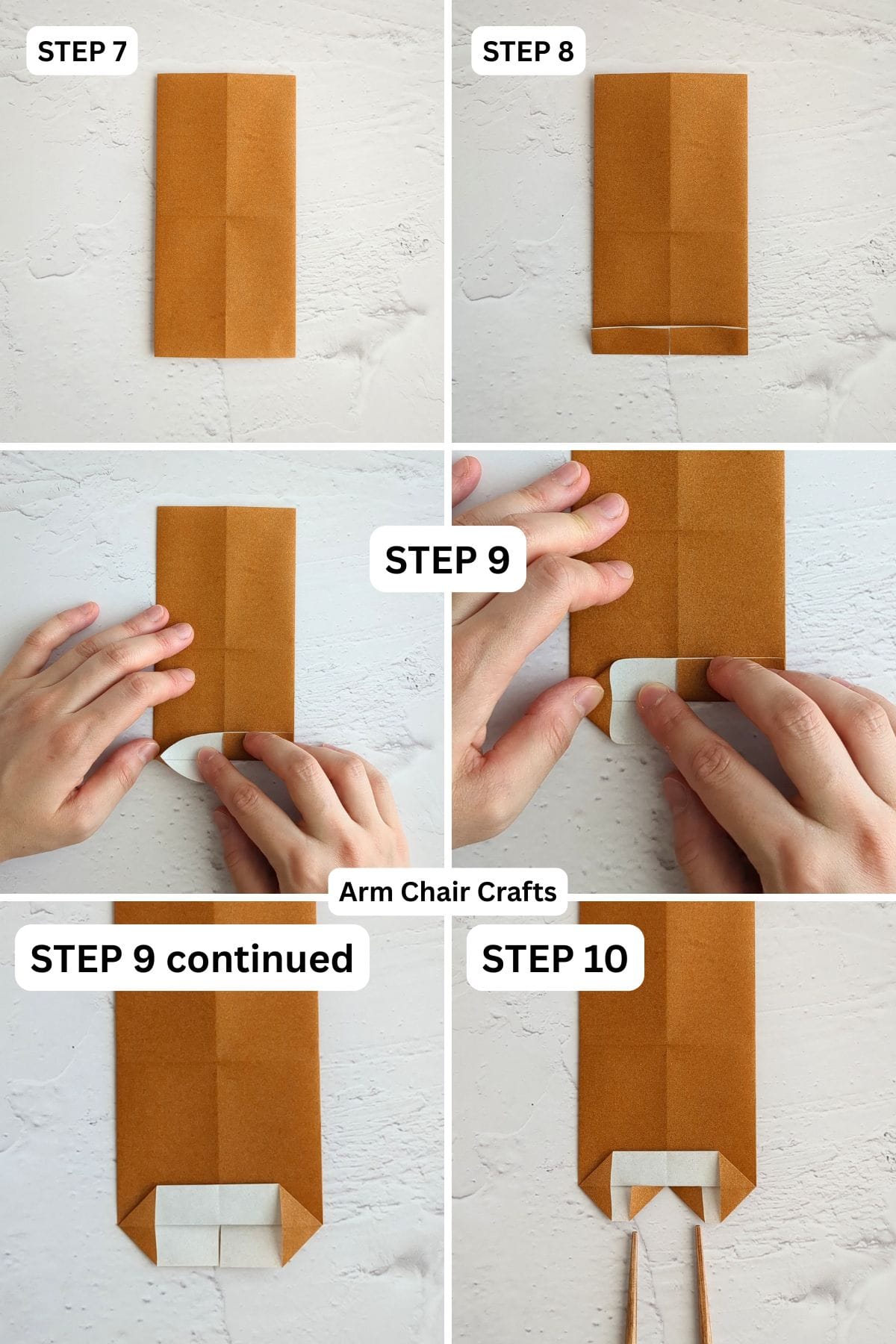 STEP 7

STEP 8

STEP 9

Arm Chair Crafts

STEP 9 continued

STEP 10