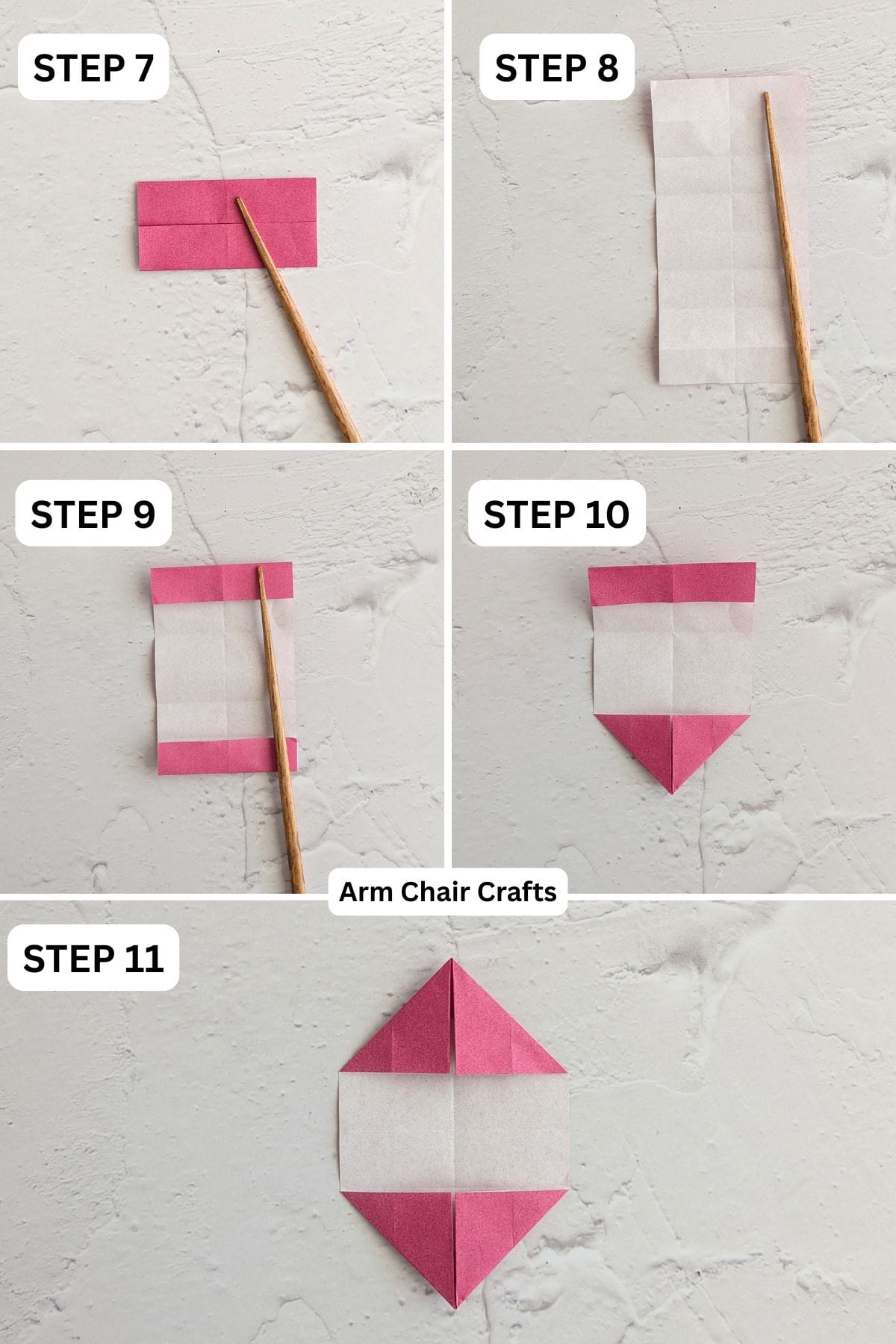 STEP 7

STEP 8

STEP 9

STEP 10

Arm Chair Crafts

STEP 11