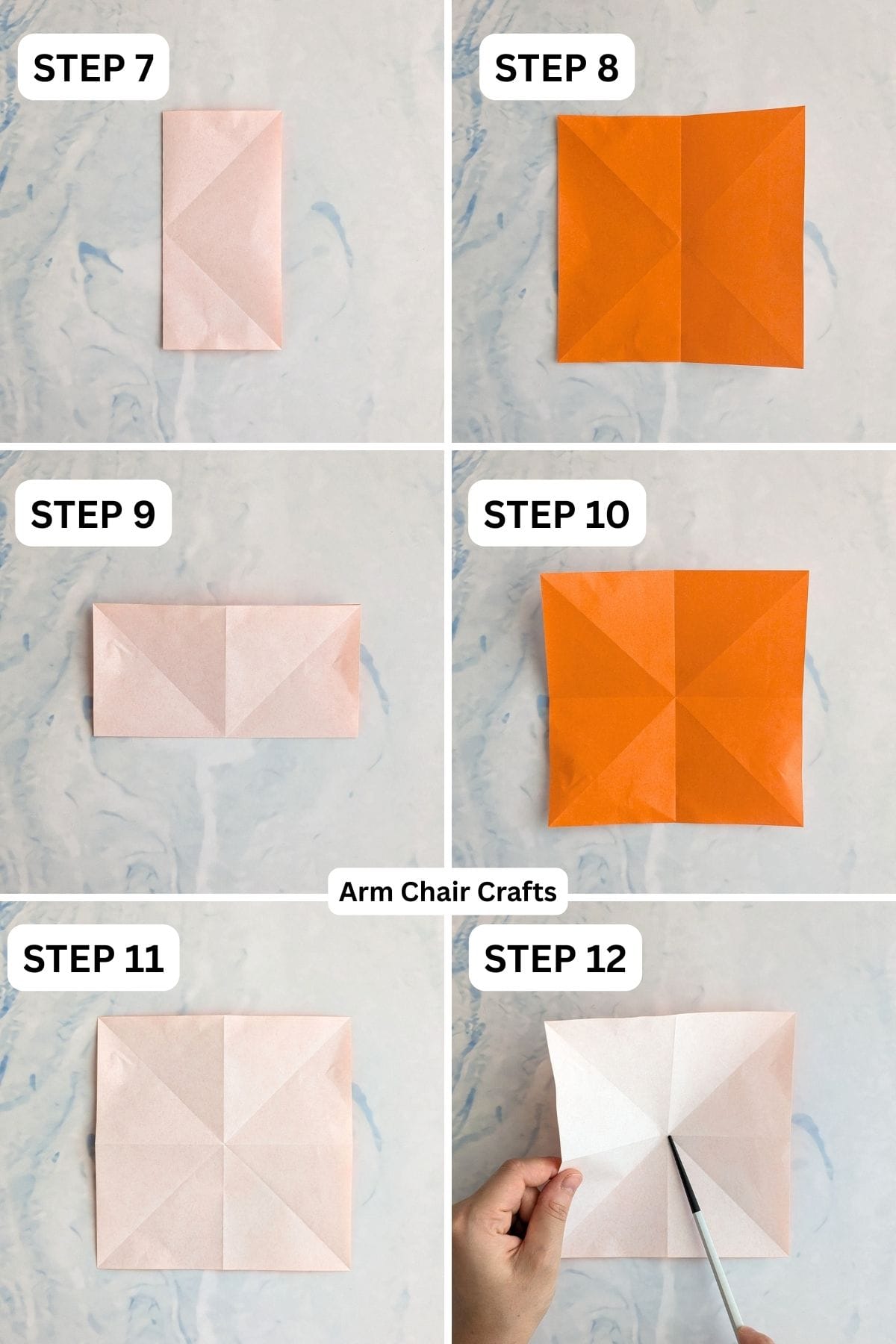 STEP 7

STEP 8

STEP 9

STEP 10

Arm Chair Crafts

STEP 11

STEP 12