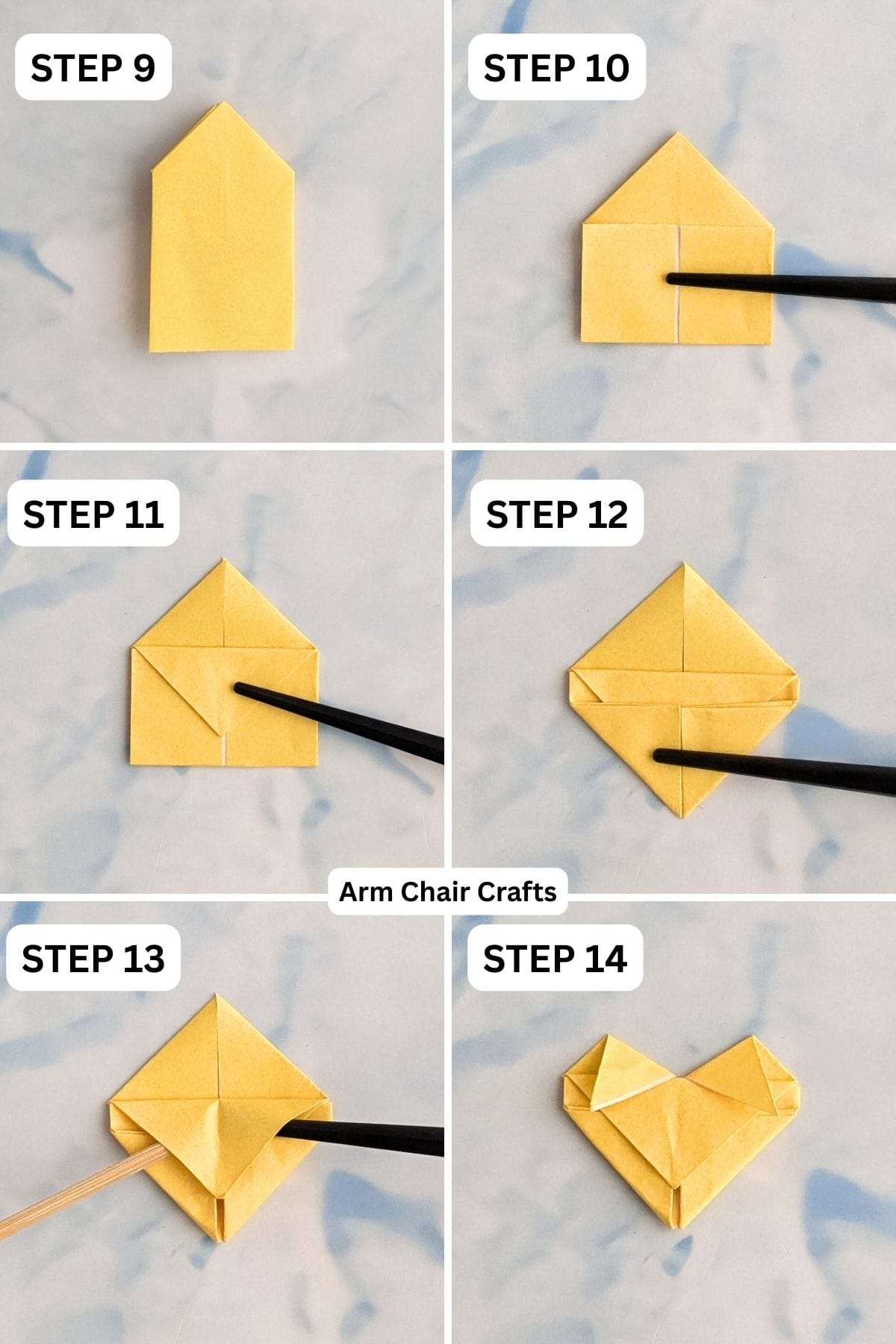 STEP 9

STEP 10

STEP 11

STEP 12

Arm Chair Crafts

STEP 13

STEP 14